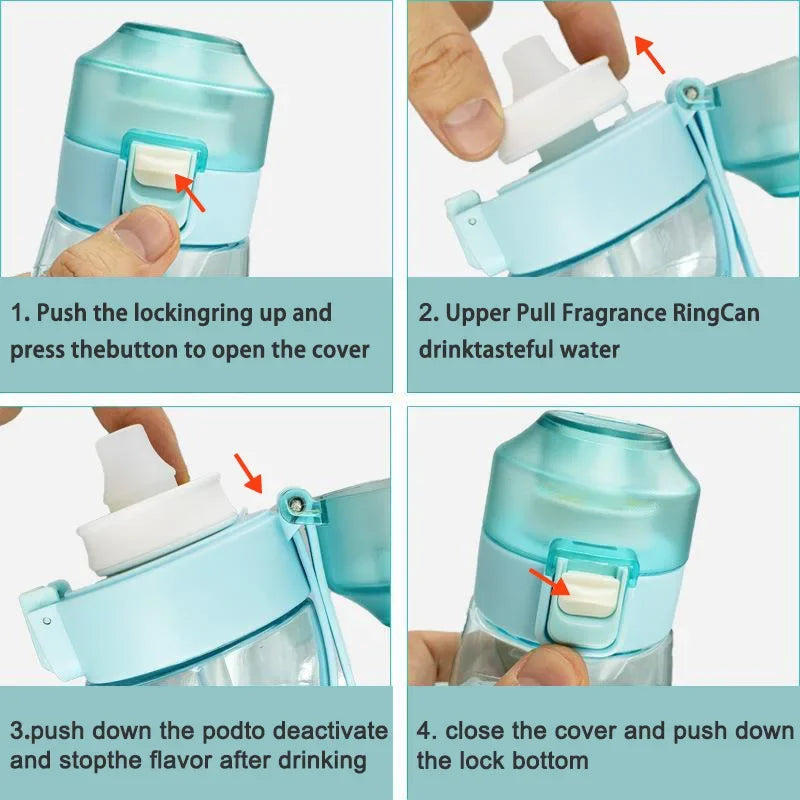 1. Push the lockingring up and press thebutton to open the cover

2. Upper Pull Fragrance RingCan drinktasteful water

3.push down the podto deactivate and stopthe flavor after drinking

4. close the cover and push down the lock bottom